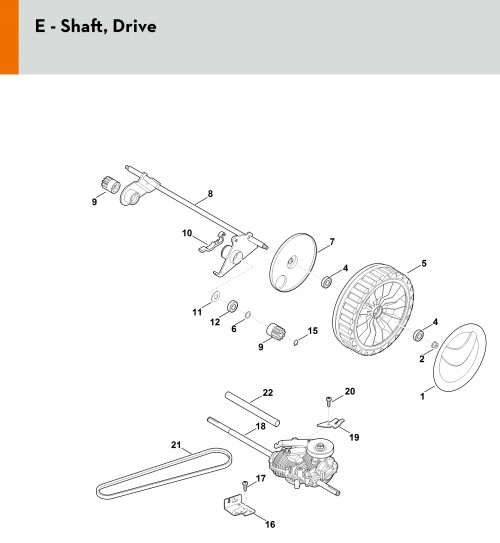 E - Shaft, Drive

9
8
10
7
4
5
11
12
6
9
15
4
2
1
22
20
18
19
21
17
16